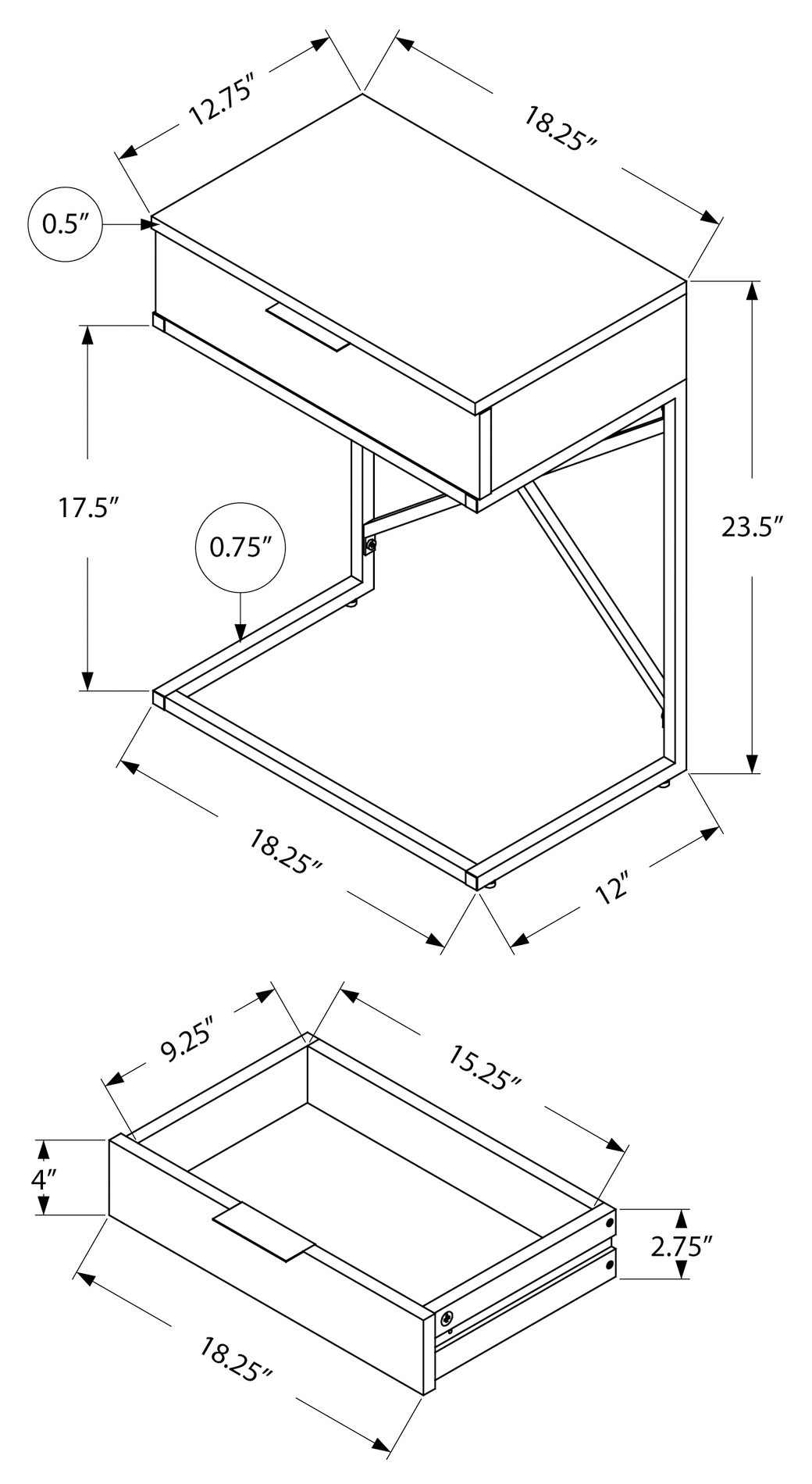 12.75″

18.25″

0.5″

17.5″

0.75″

23.5″

18.25″

12″

9.25″

15.25″

4″

2.75″

18.25″